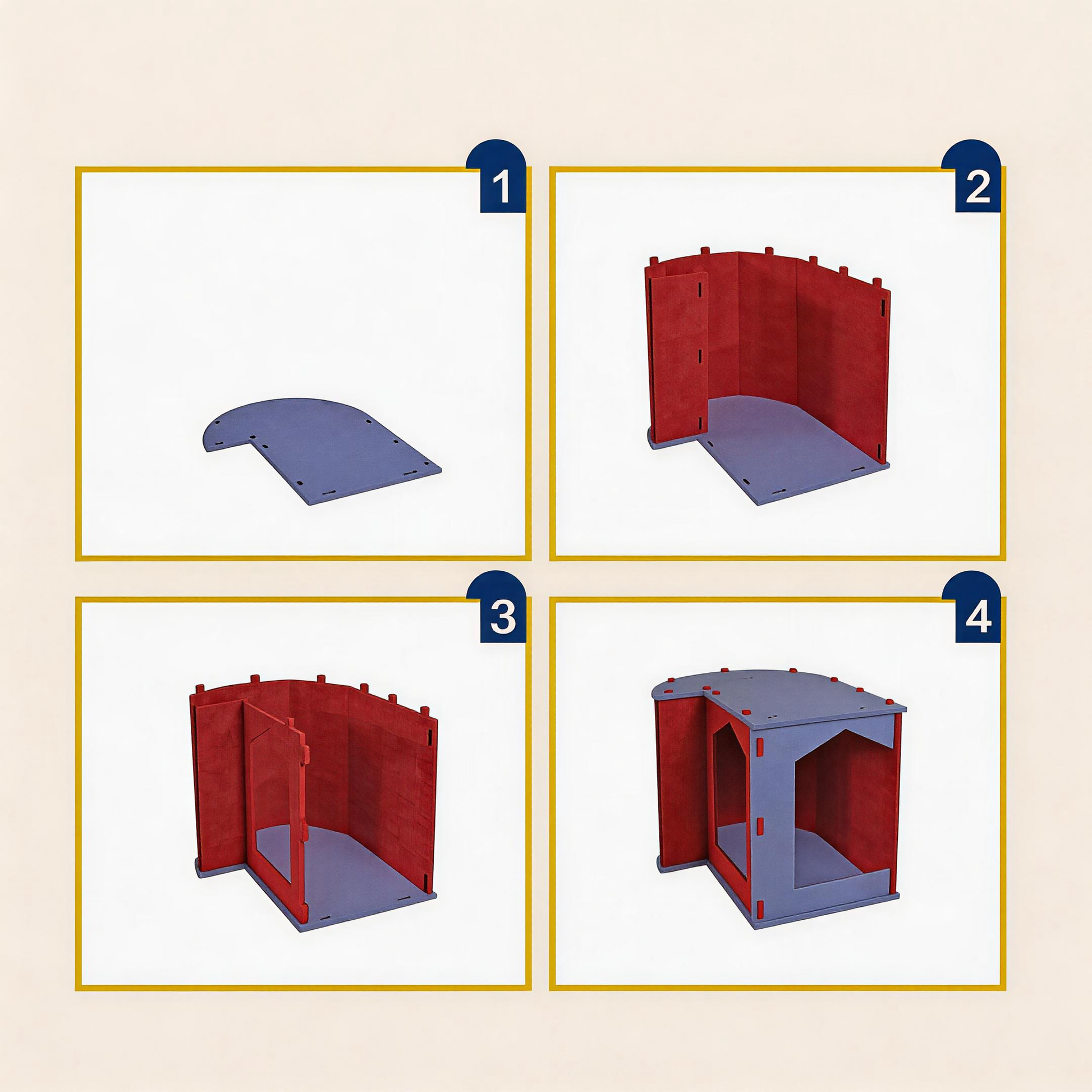 1

2

3

4